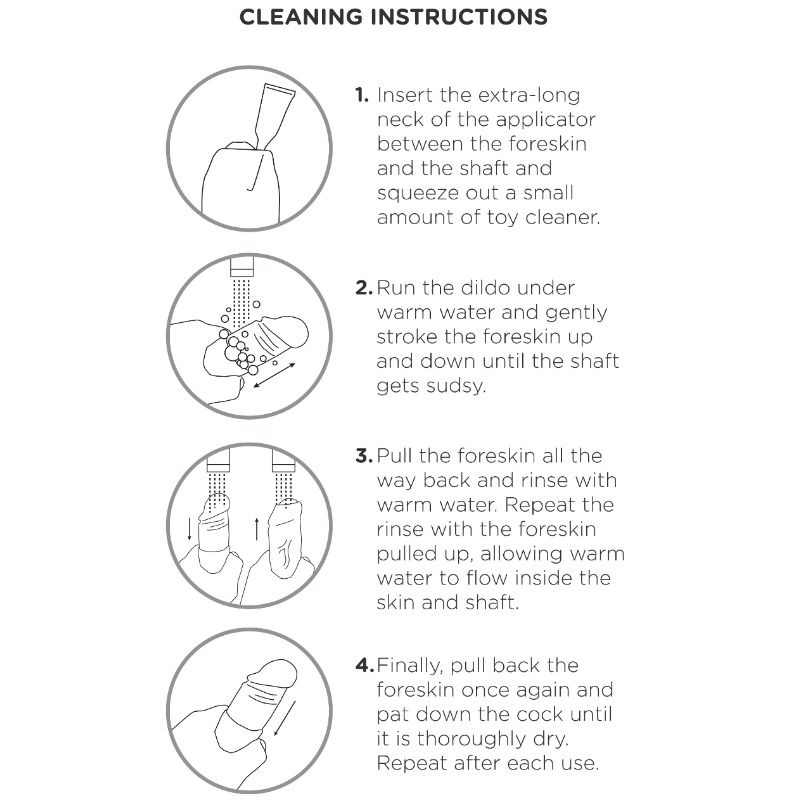 CLEANING INSTRUCTIONS

1. Insert the extra-long neck of the applicator between the foreskin and the shaft and squeeze out a small amount of toy cleaner.

2. Run the dildo under warm water and gently stroke the foreskin up and down until the shaft gets sudsy.

3. Pull the foreskin all the way back and rinse with warm water. Repeat the rinse with the foreskin pulled up, allowing warm water to flow inside the skin and shaft.

4. Finally, pull back the foreskin once again and pat down the cock until it is thoroughly dry. Repeat after each use.