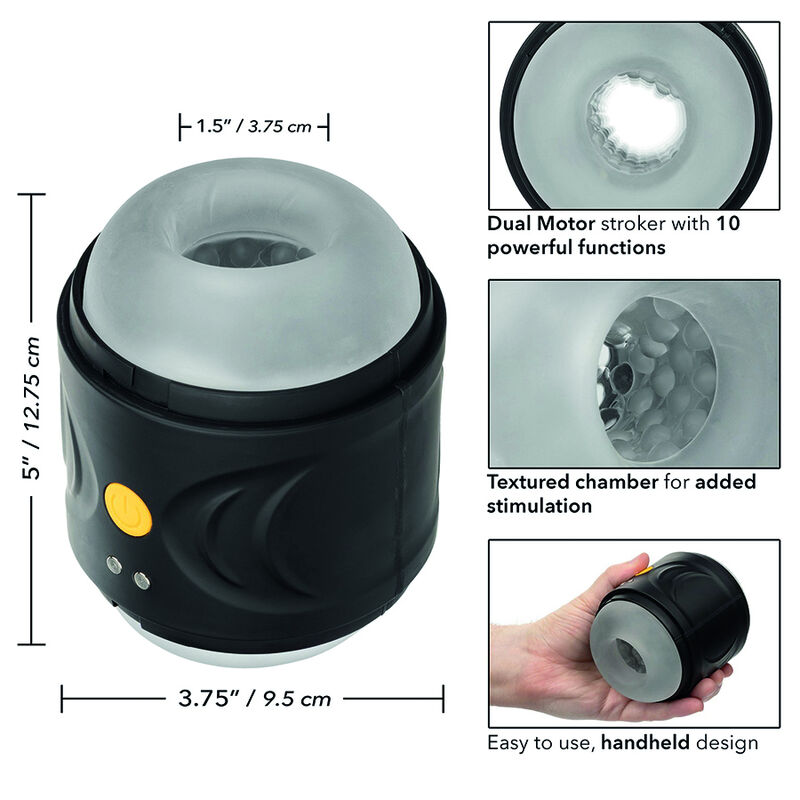 1.5" / 3.75 cm

5" / 12.75 cm

3.75" / 9.5 cm

Dual Motor stroker with 10 powerful functions

Textured chamber for added stimulation

Easy to use, handheld design